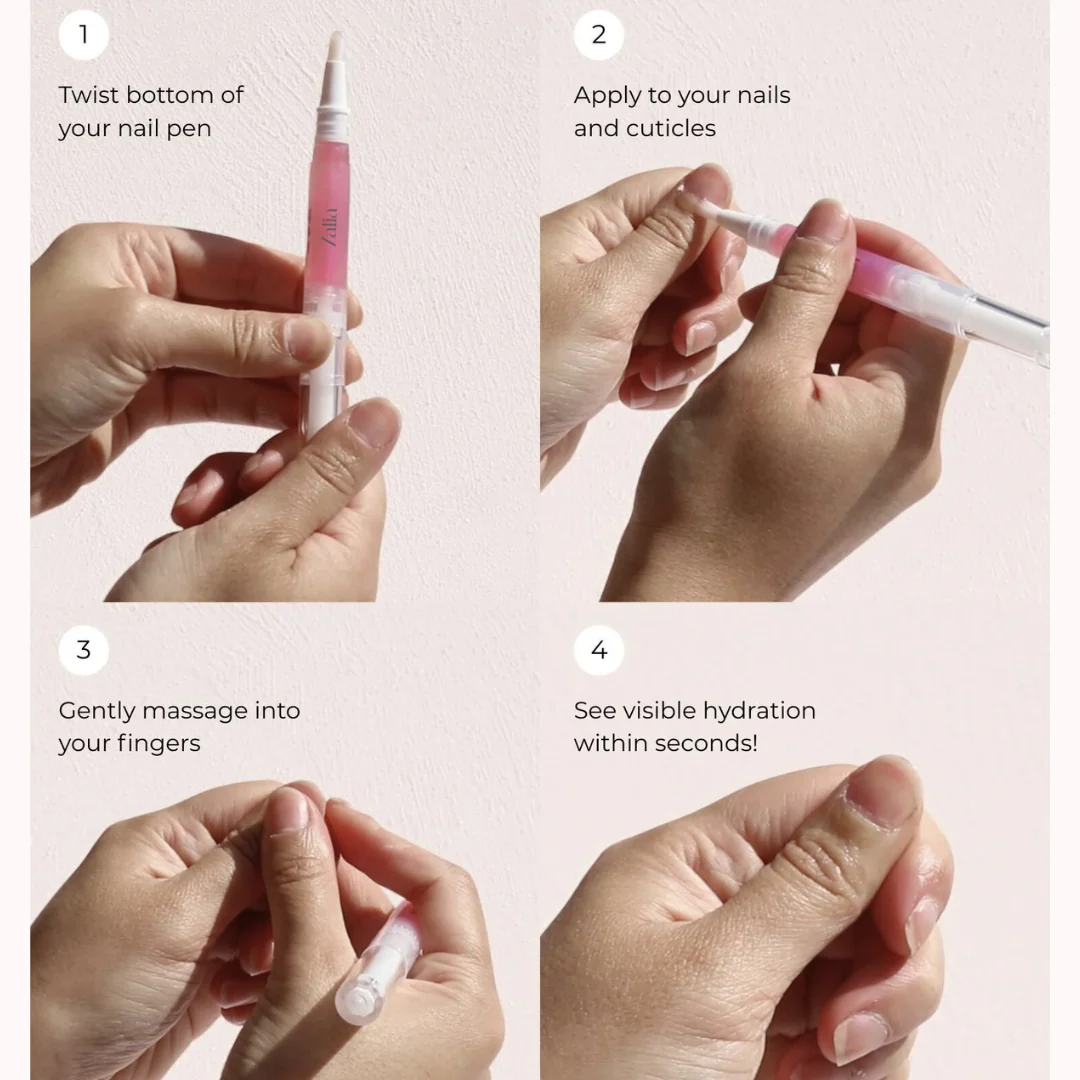 1

Twist bottom of your nail pen

Zalia

2

Apply to your nails and cuticles

3

Gently massage into your fingers

4

See visible hydration within seconds!